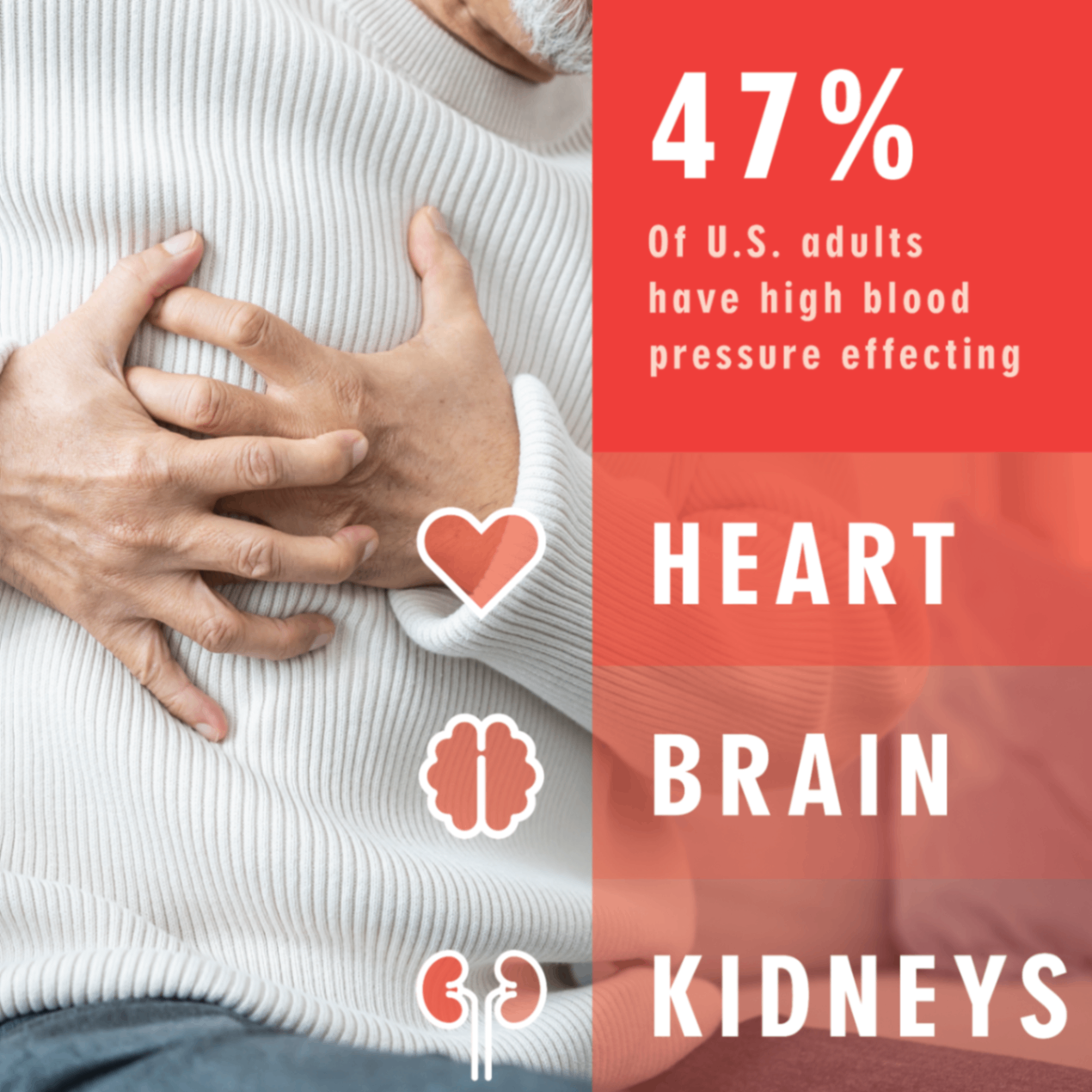 47%

Of U.S. adults have high blood pressure effecting

HEART

BRAIN

KIDNEYS